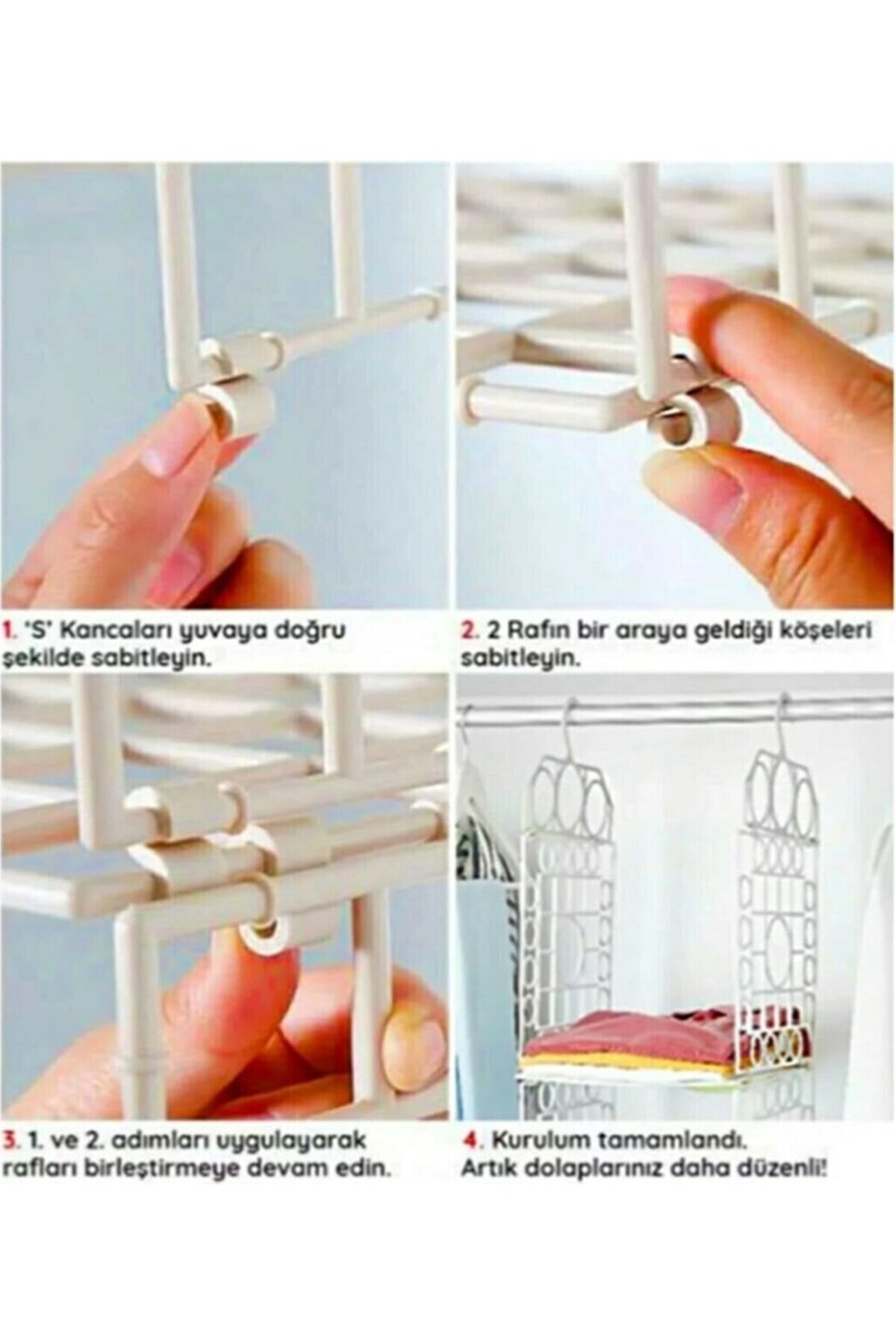 1. 'S' Kancaları yuvaya doğru şekilde sabitleyin.

2. 2 Rafın bir araya geldiği köşeleri sabitleyin.

3. 1. ve 2. adımları uygulayarak rafları birleştirmeye devam edin.

4. Kurulum tamamlandı. Artık dolaplarınız daha düzenli!