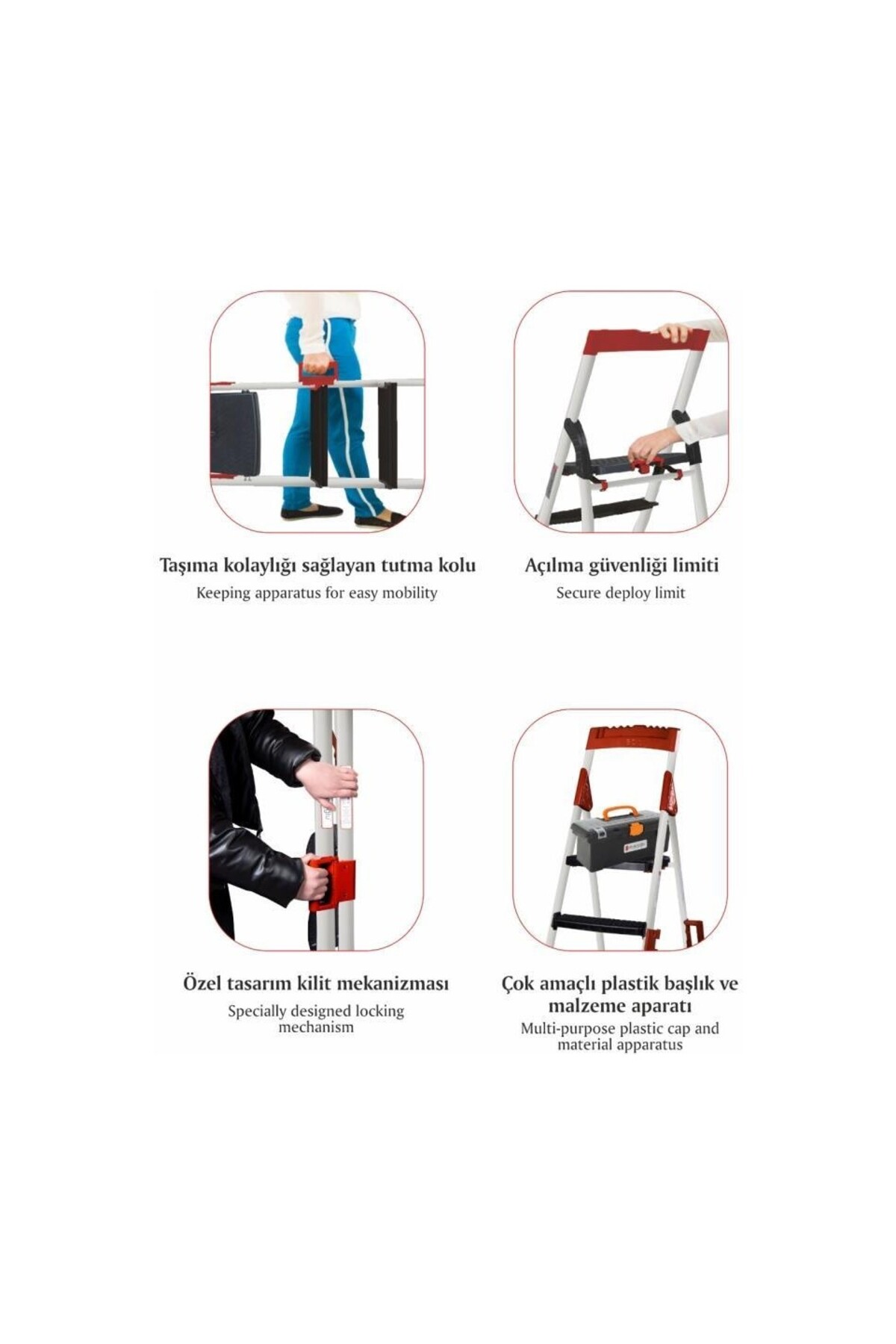 Taşıma kolaylığı sağlayan tutma kolu
Keeping apparatus for easy mobility

Açılma güvenliği limiti
Secure deploy limit

Özel tasarım kilit mekanizması
Specially designed locking mechanism

Çok amaçlı plastik başlık ve malzeme aparatı
Multi-purpose plastic cap and material apparatus